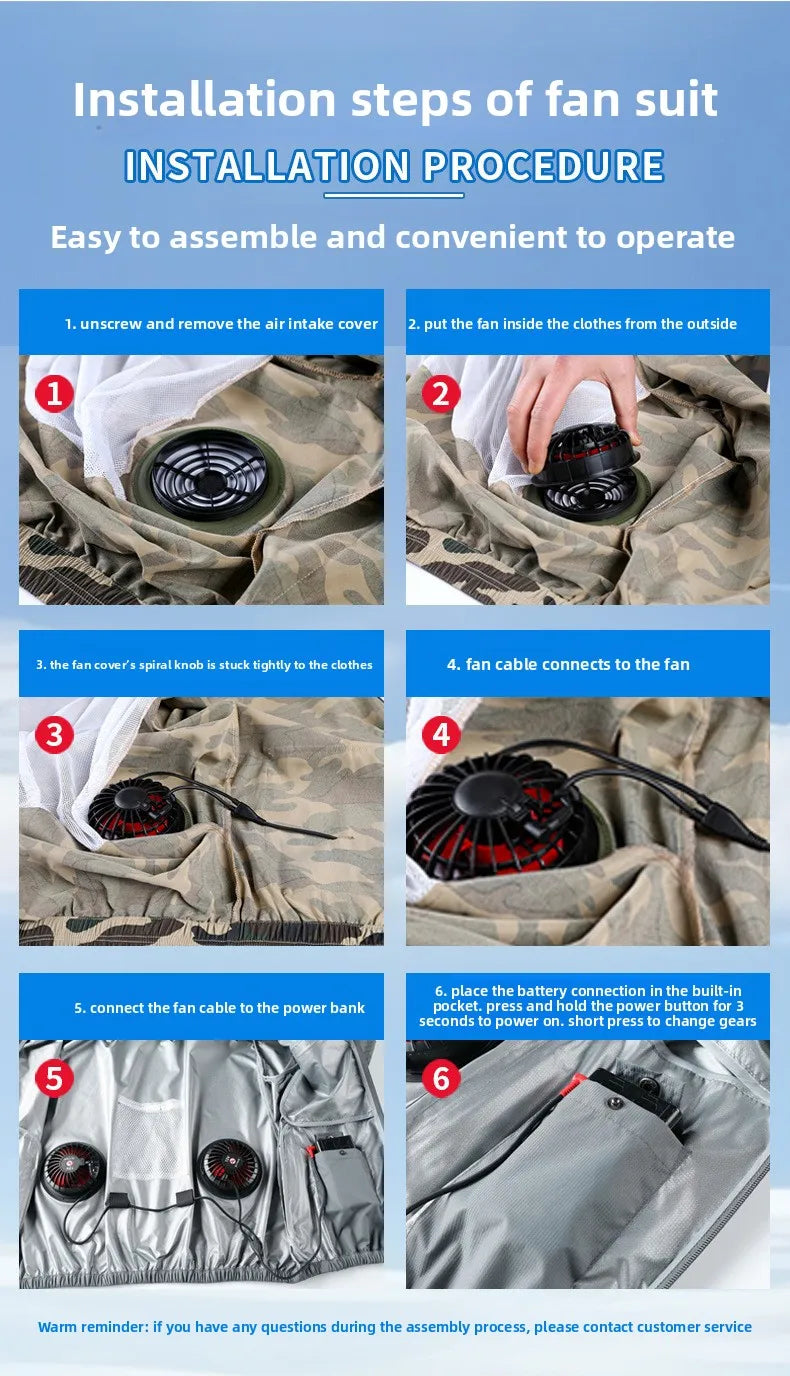 Installation steps of fan suit

INSTALLATION PROCEDURE

Easy to assemble and convenient to operate

1. unscrew and remove the air intake cover

1

2. put the fan inside the clothes from the outside

2

3. the fan cover's spiral knob is stuck tightly to the clothes

3

4. fan cable connects to the fan

4

5. connect the fan cable to the power bank

5

6. place the battery connection in the built-in pocket. press and hold the power button for 3 seconds to power on. short press to change gears

6

Warm reminder: if you have any questions during the assembly process, please contact customer service